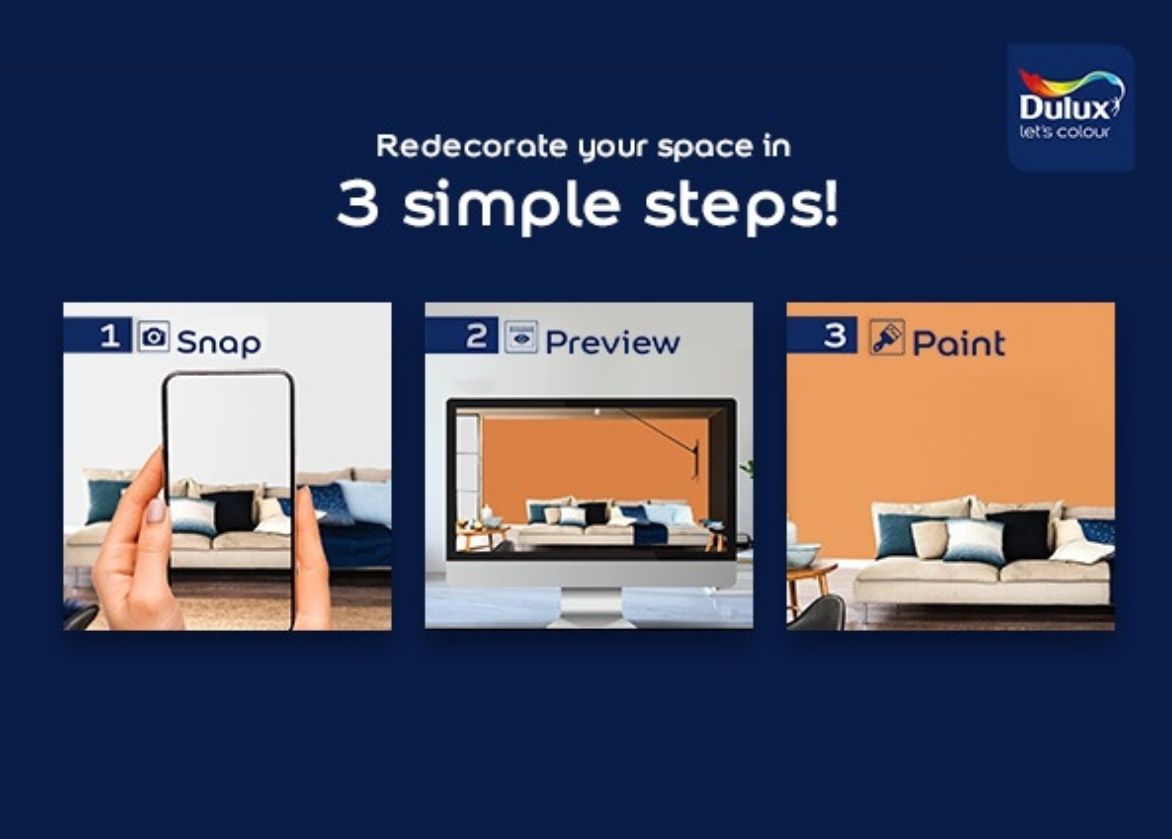 Dulux
let's colour

Redecorate your space in
3 simple steps!

1 Snap

2 Preview

3 Paint